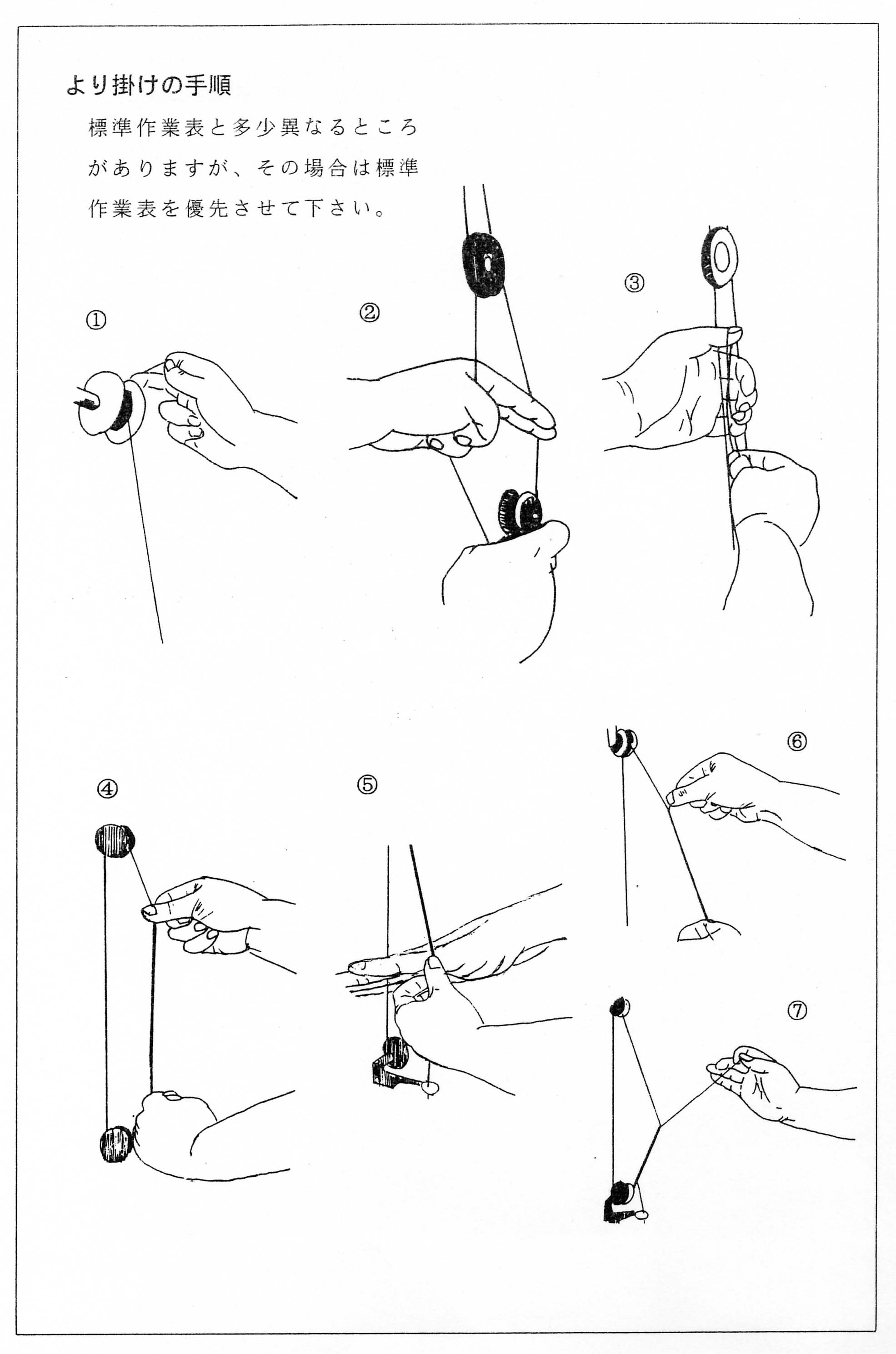 より掛けの手順

標準作業表と多少異なるところがありますが、その場合は標準作業表を優先させて下さい。

①

②

③

④

⑤

⑥

⑦