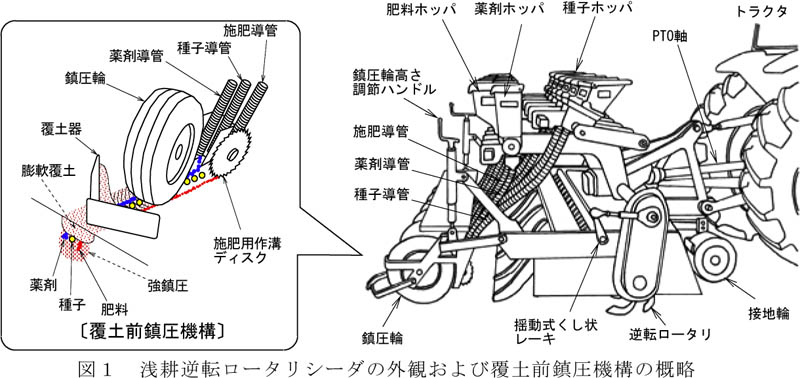 施肥導管
種子導管
薬剤導管
鎮圧輪
覆土器
膨軟覆土
施肥用作溝ディスク
強鎮圧
薬剤
種子
肥料
〔覆土前鎮圧機構〕

肥料ホッパ
薬剤ホッパ
種子ホッパ
トラクタ
PTO軸
鎮圧輪高さ調節ハンドル
施肥導管
薬剤導管
種子導管
鎮圧輪
揺動式くし状レーキ
逆転ロータリ
接地輪

図１　浅耕逆転ロータリシーダの外観および覆土前鎮圧機構の概略