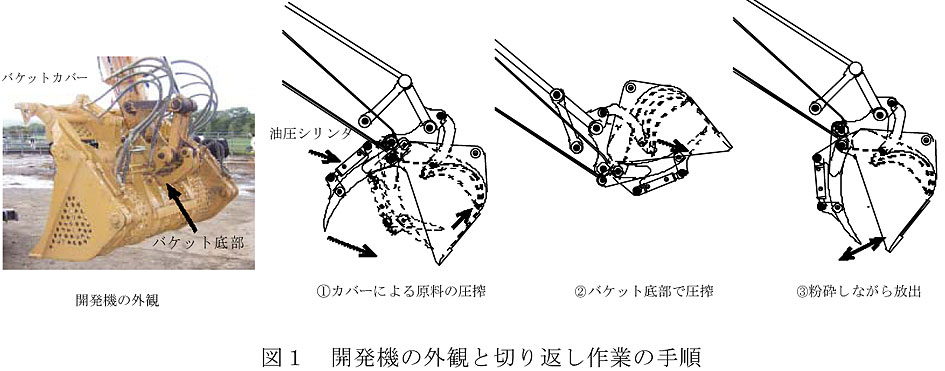 バケットカバー

バケット底部

開発機の外観

油圧シリンダ

①カバーによる原料の圧搾

②バケット底部で圧搾

③粉砕しながら放出

図１　開発機の外観と切り返し作業の手順